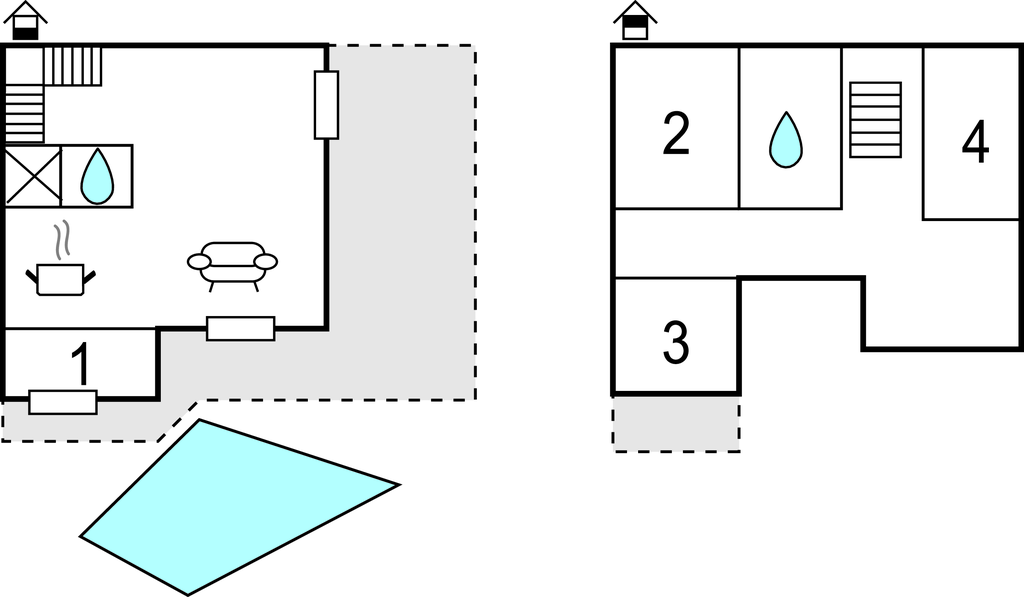 1

2

4

3