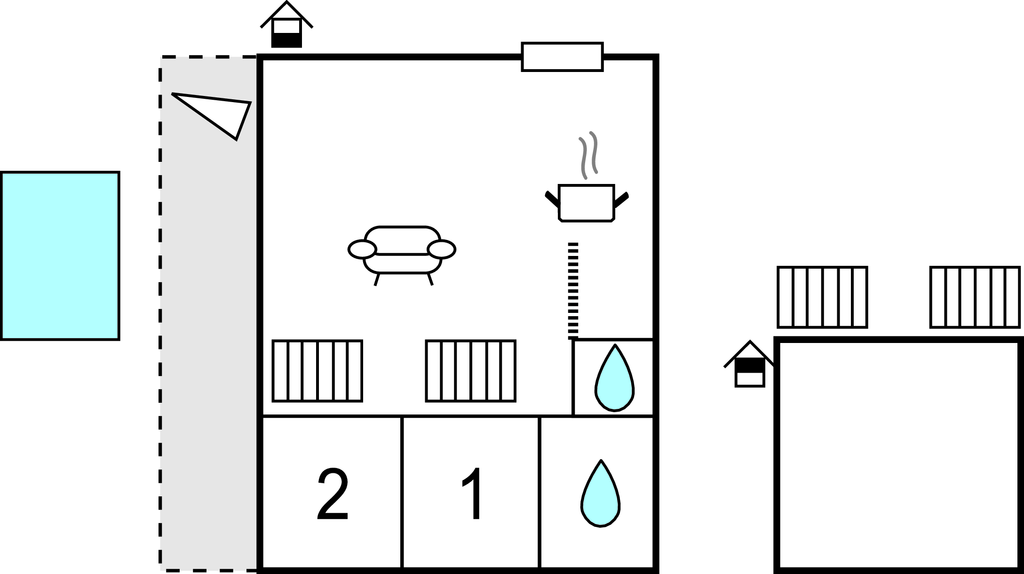 2 1