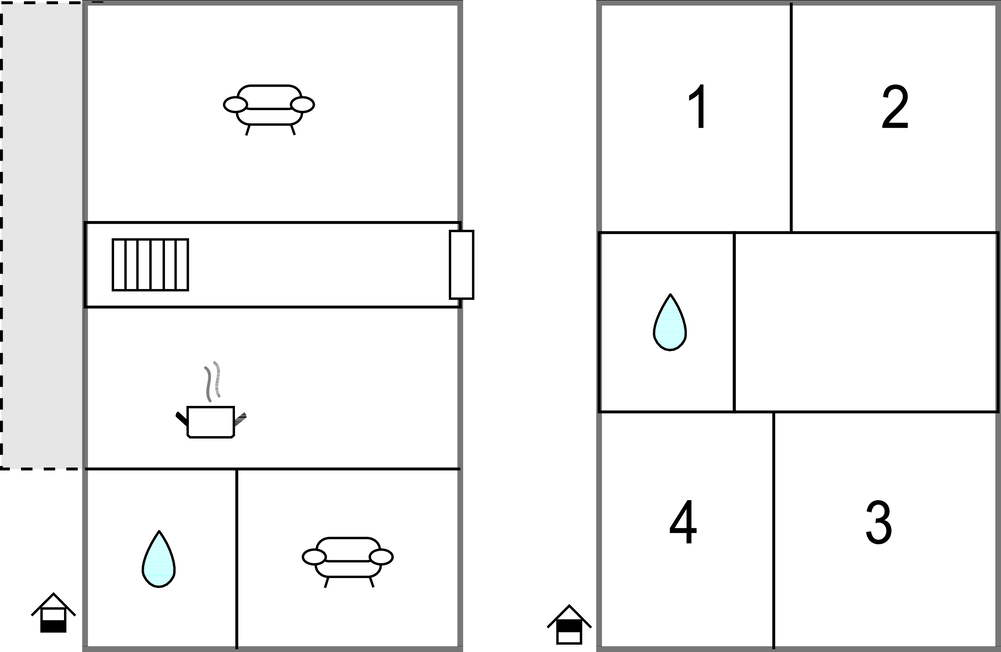 1
2
4
3