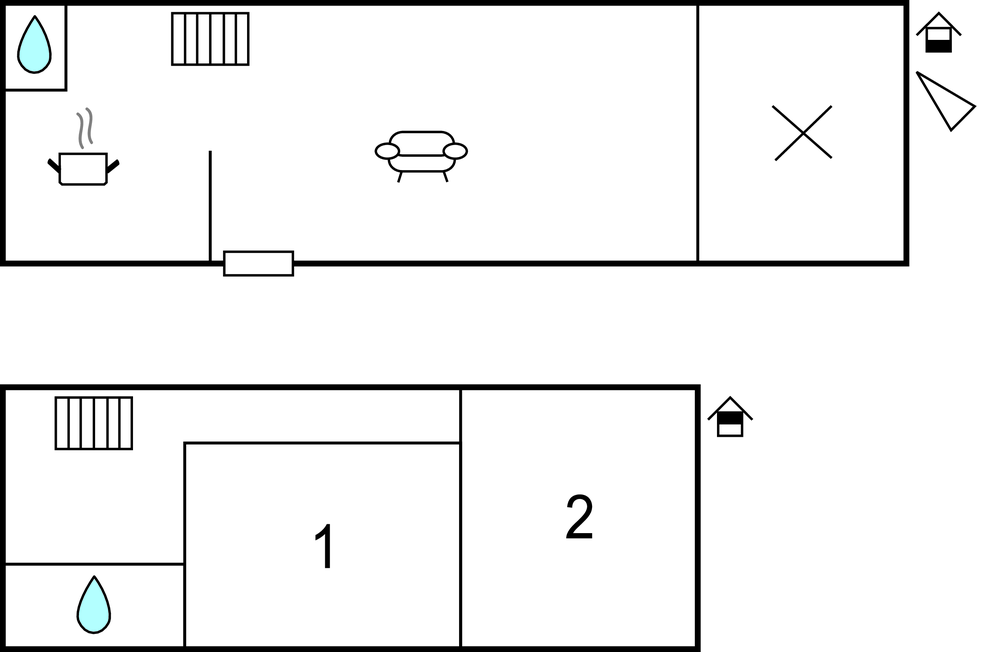 1

2