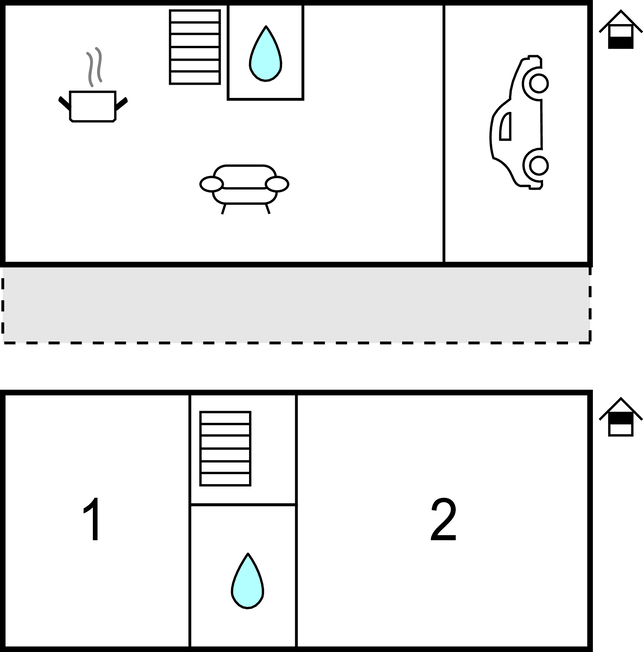 1

2