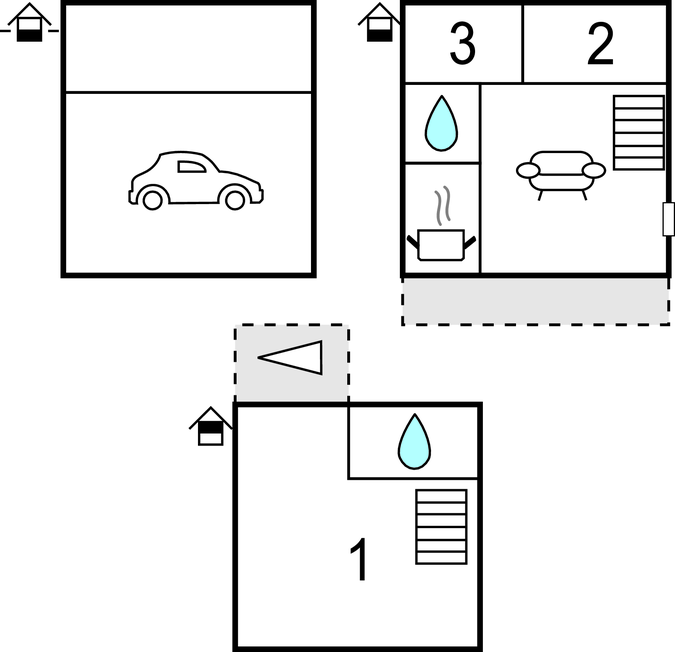 3
2
1