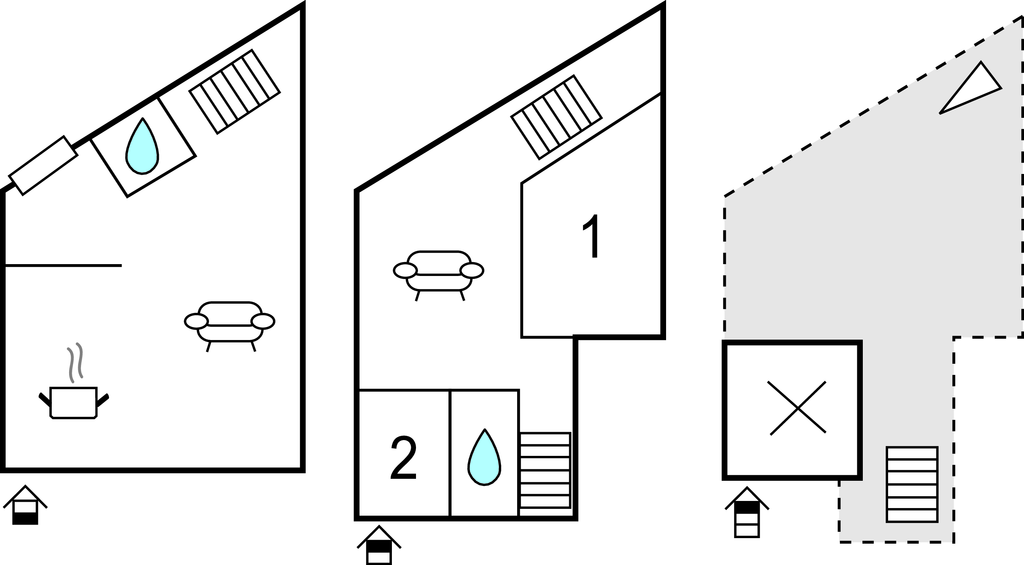 1

2