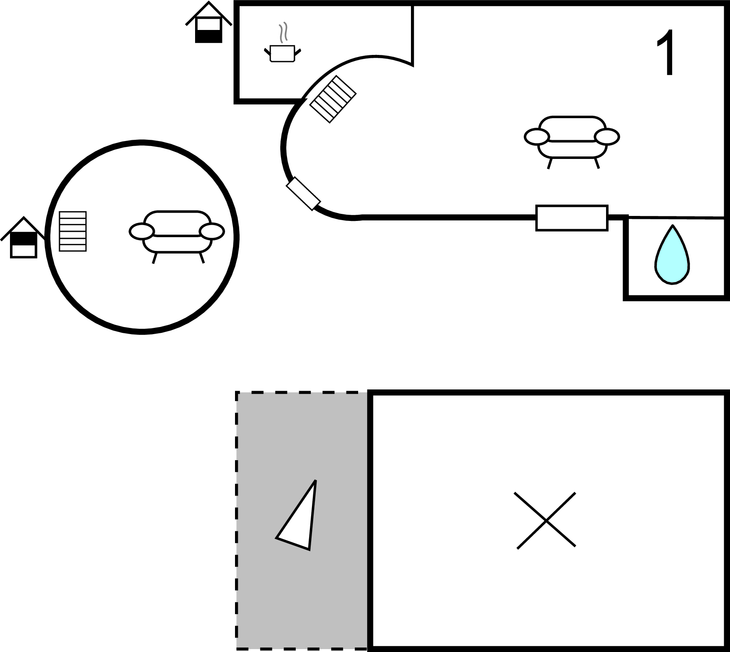 1