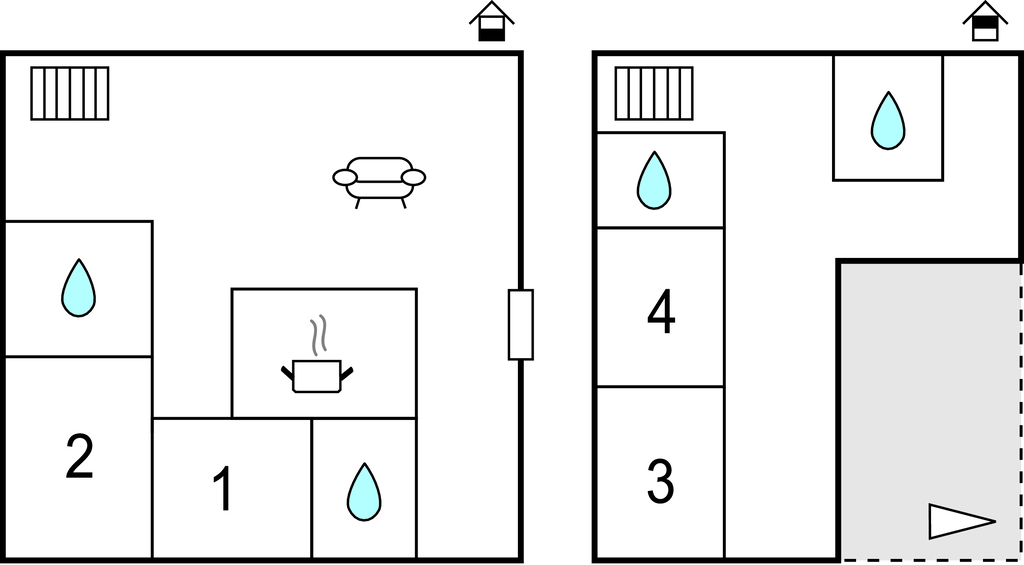 2

1

4

3