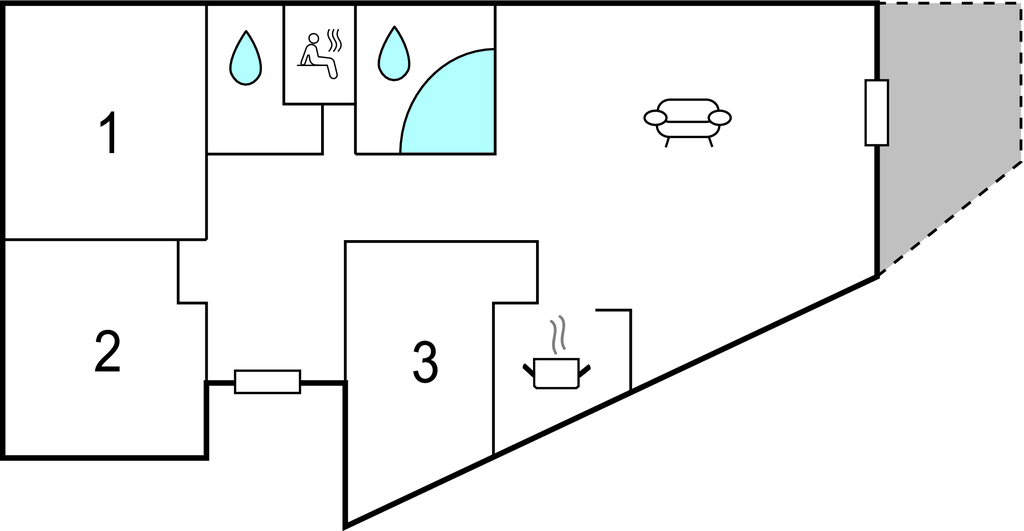 1

2

3