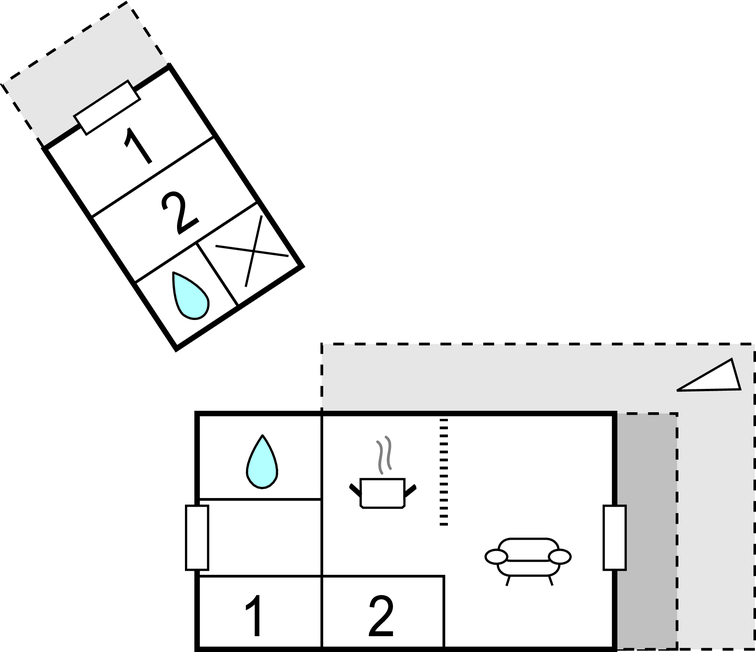 1
2
1
2