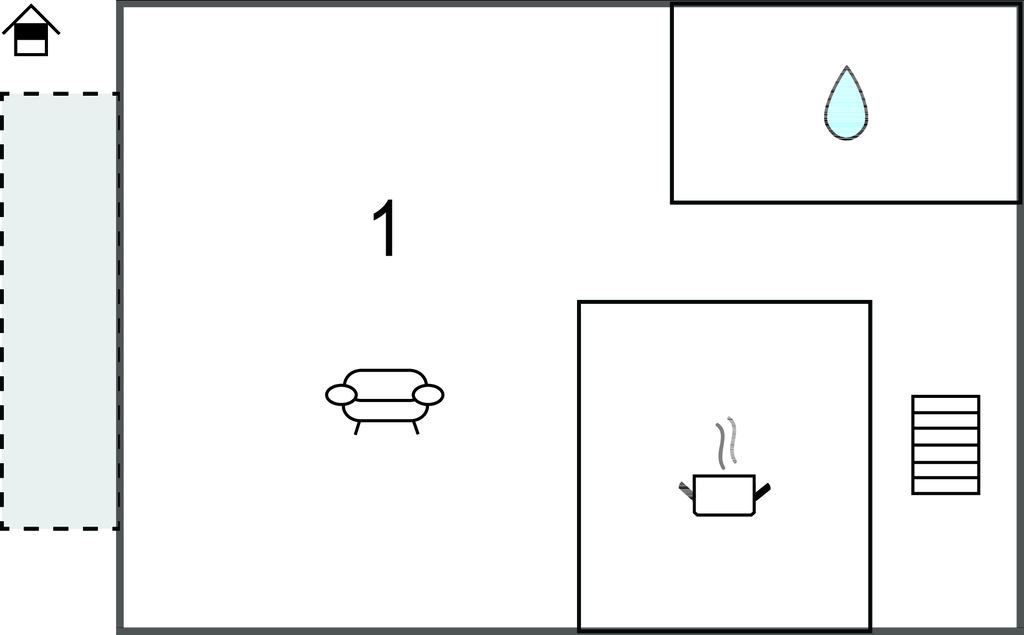 1