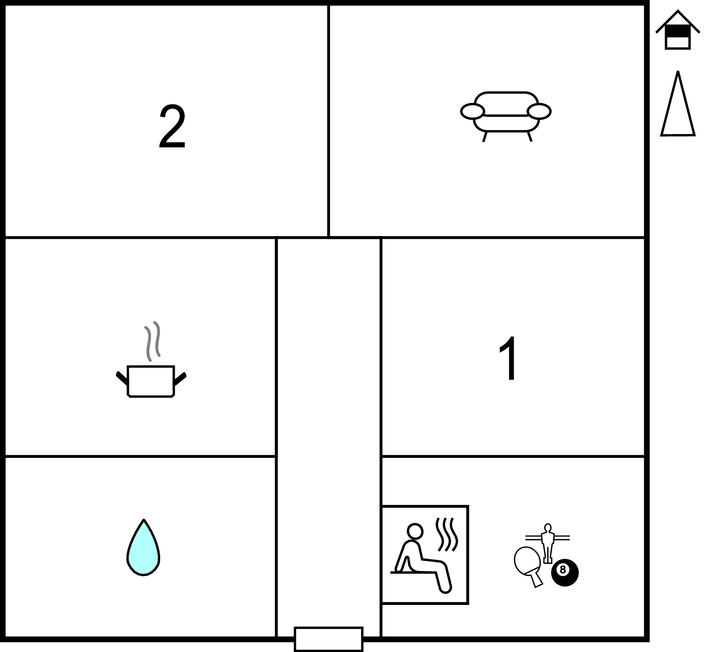 2

1

8