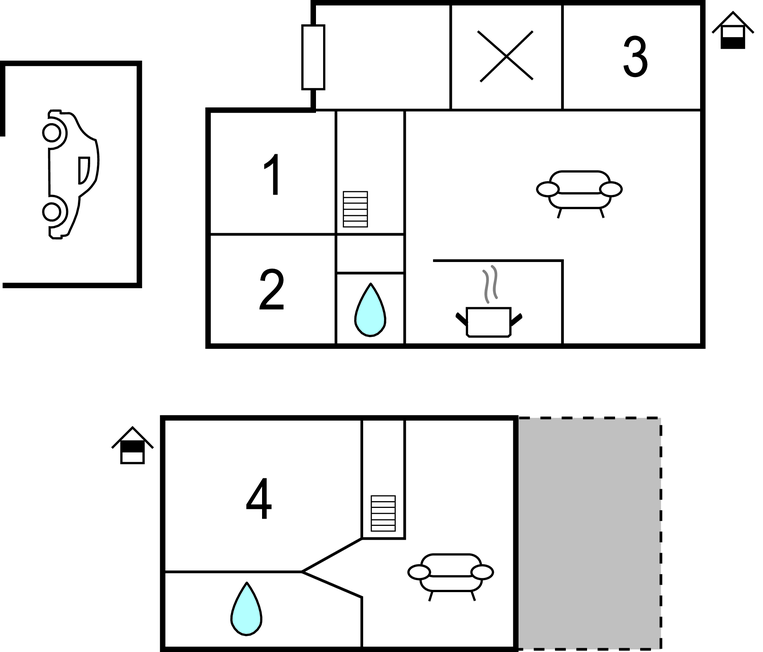 3
1
2
4