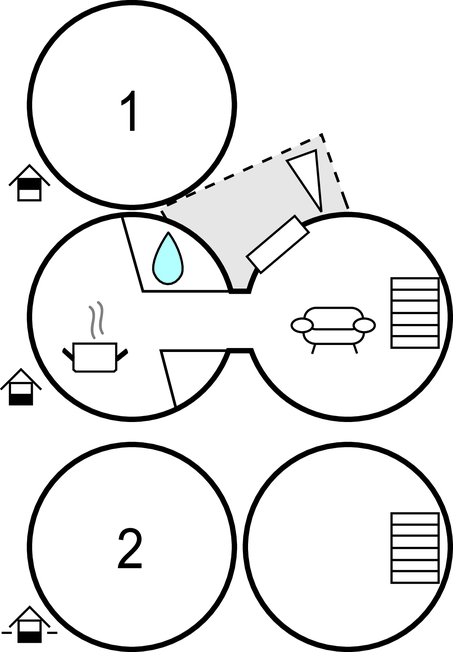 1

2