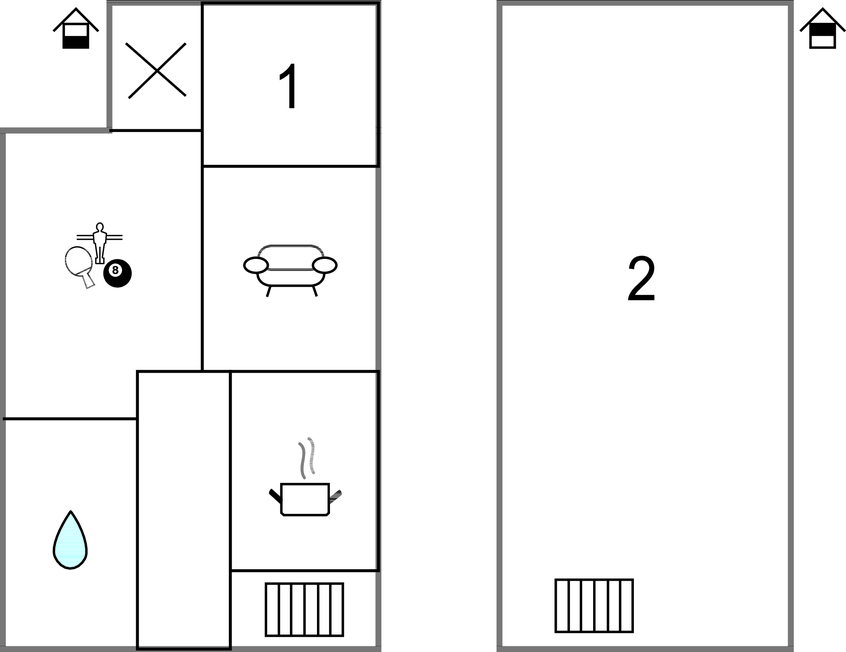 1

8

2