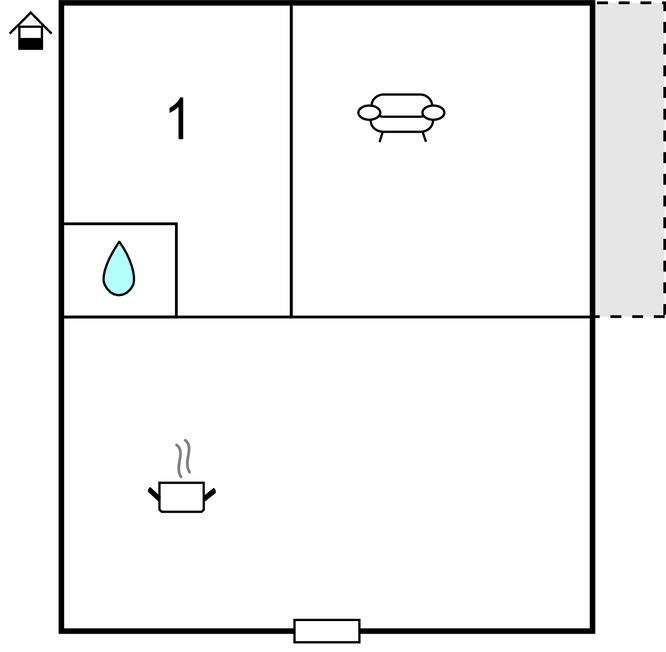 1