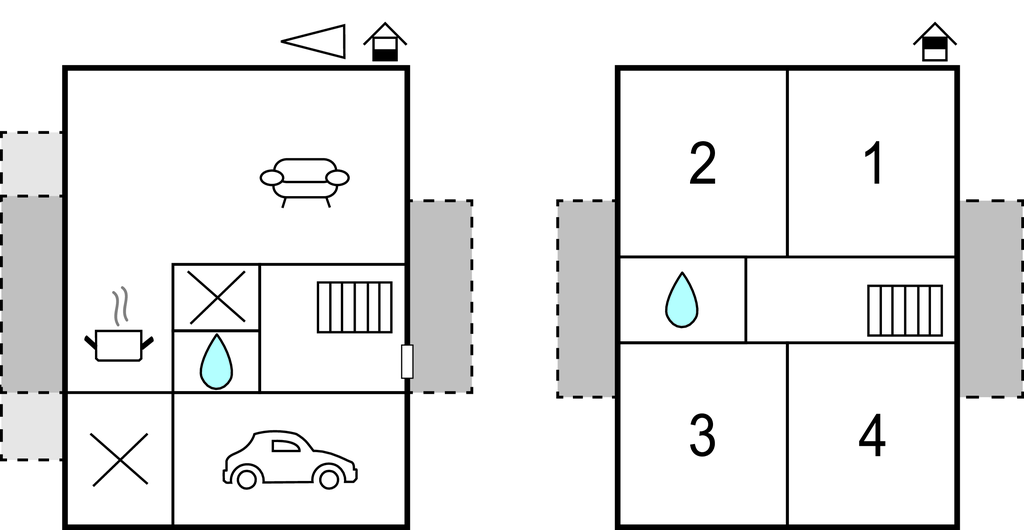 2
1
3
4