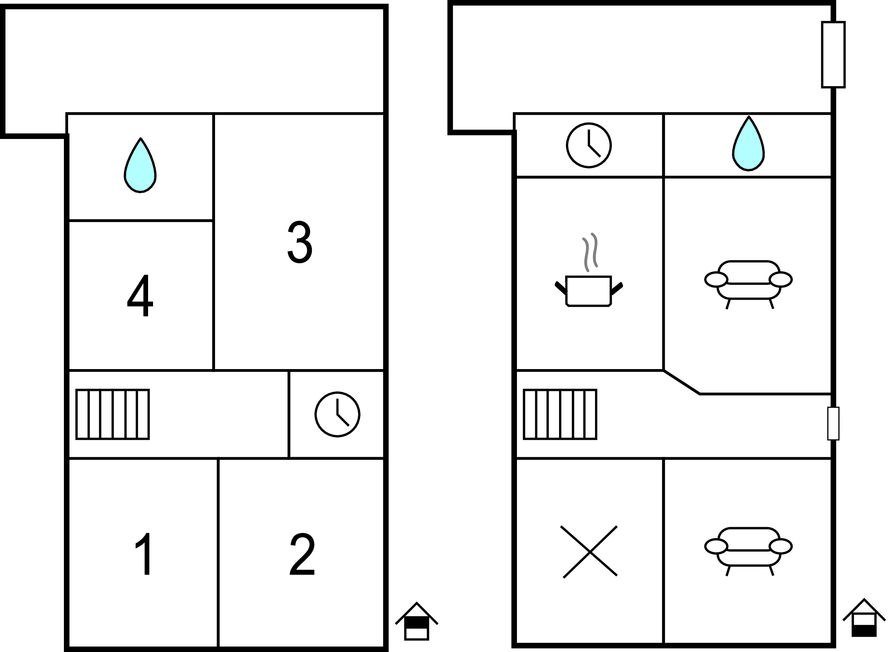 3

4

1

2