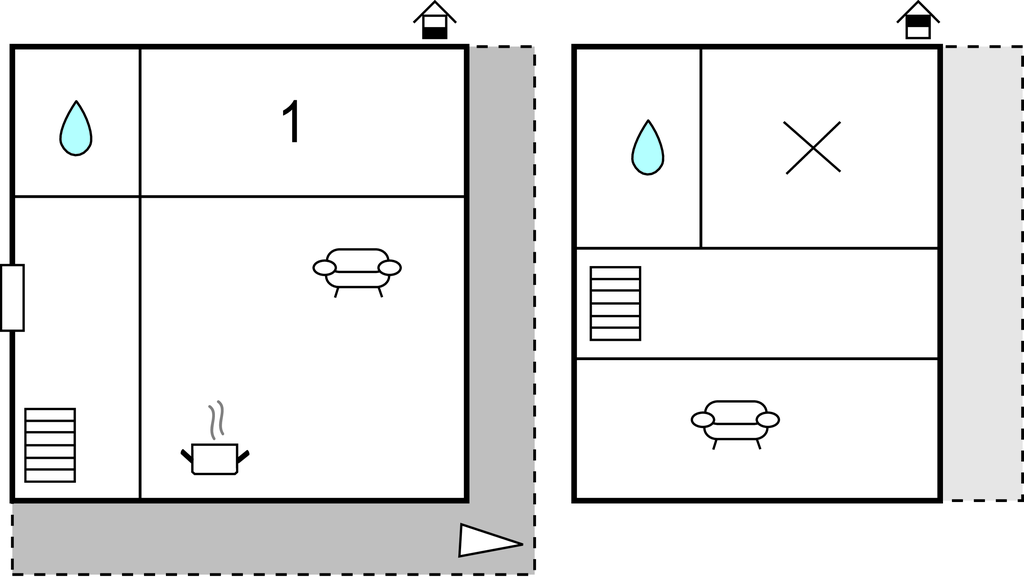 1