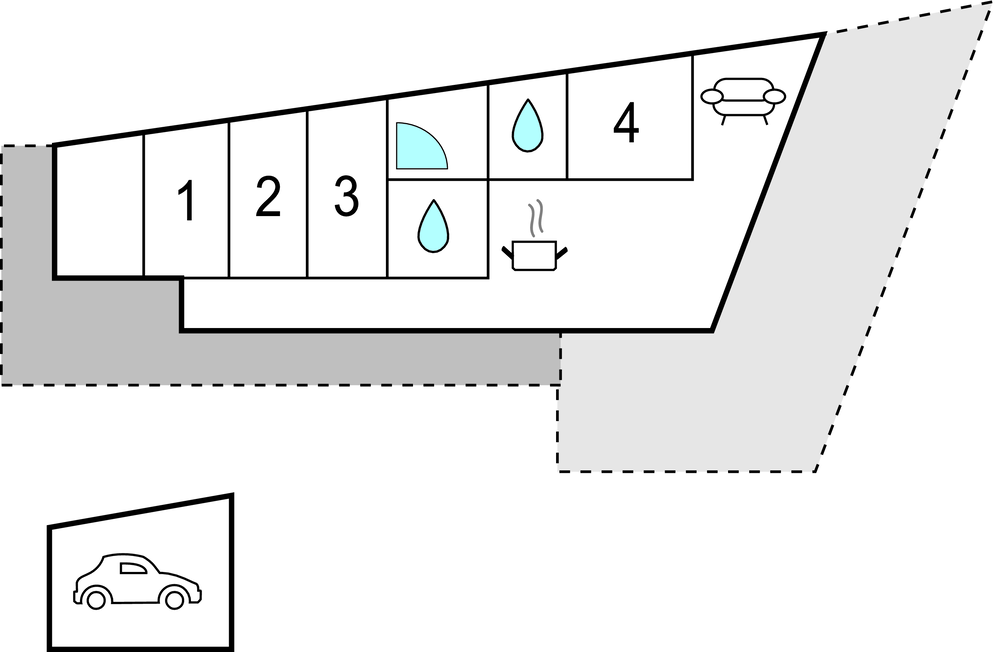 1 2 3

4