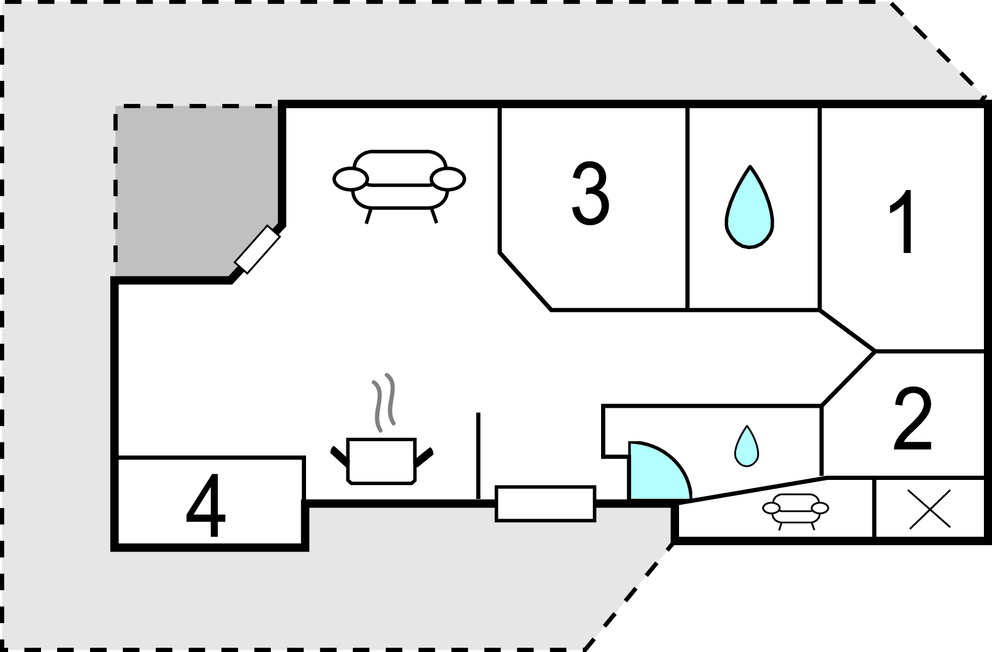 3
1
2
4