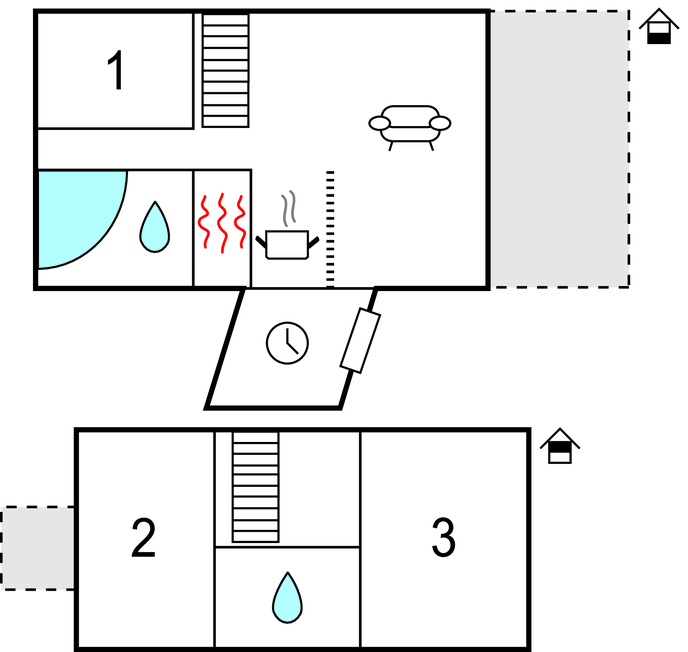 1

2

3