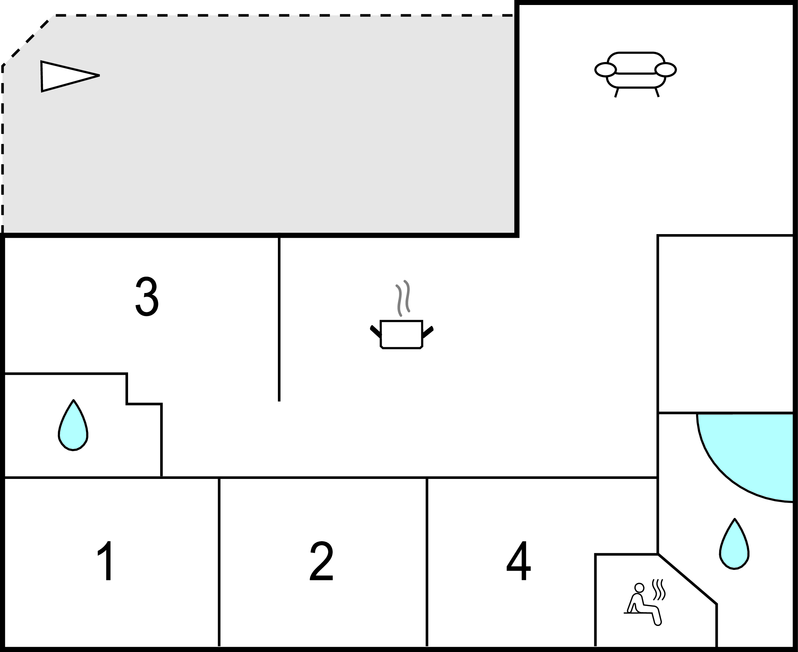 3

1

2

4