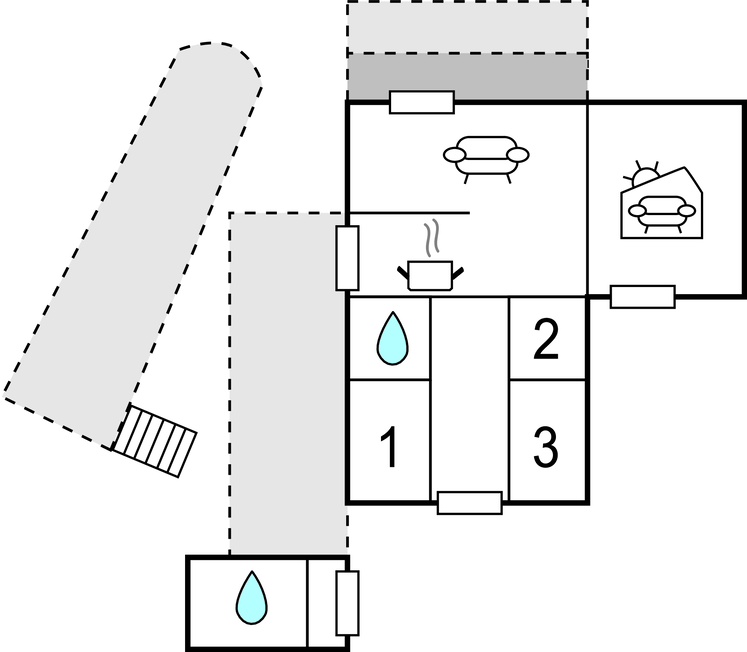 2
1
3