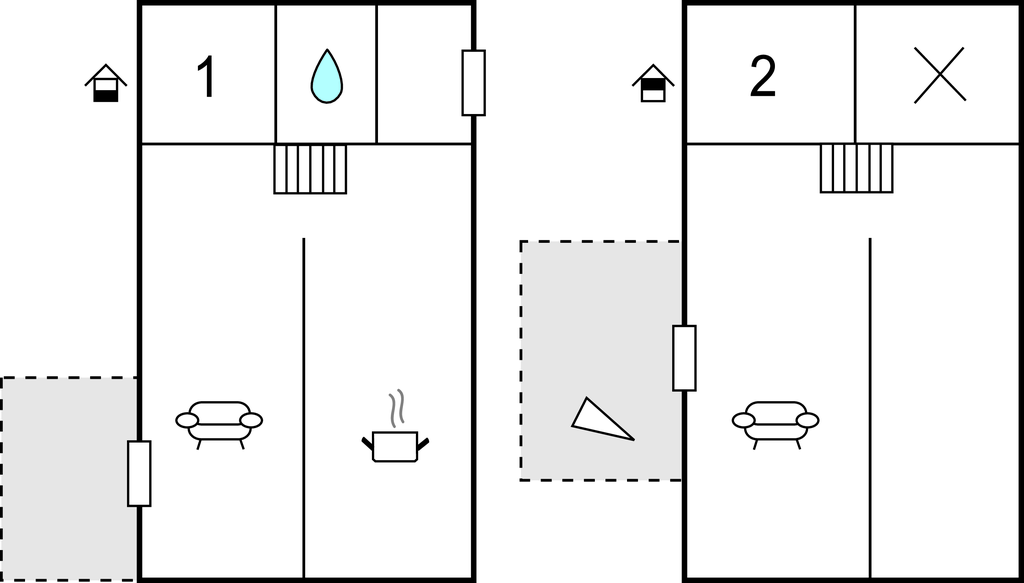 1

2