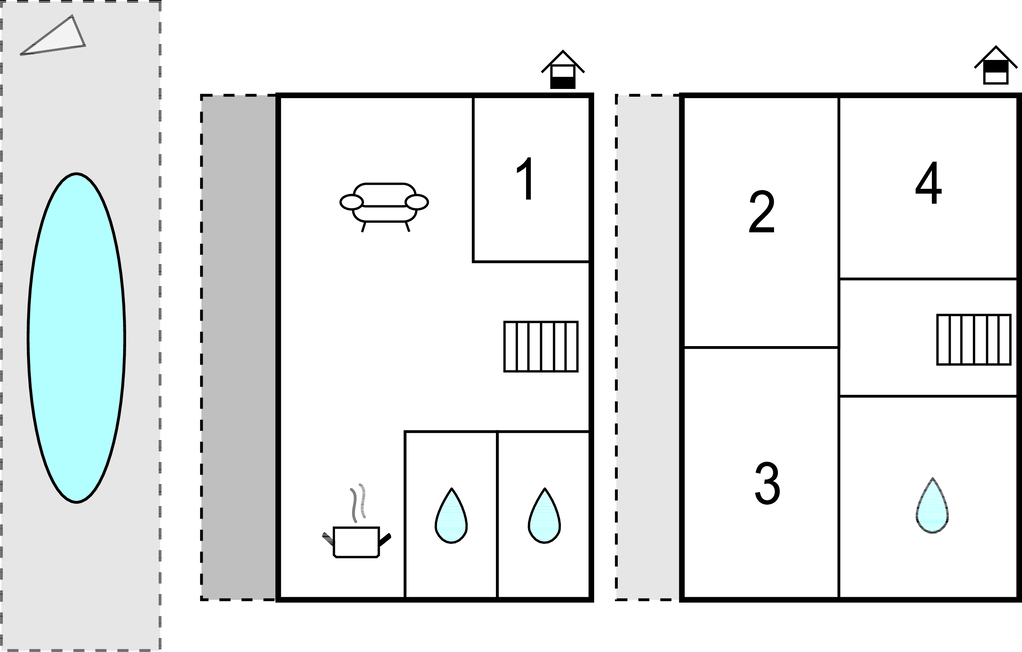 1

2

4

3