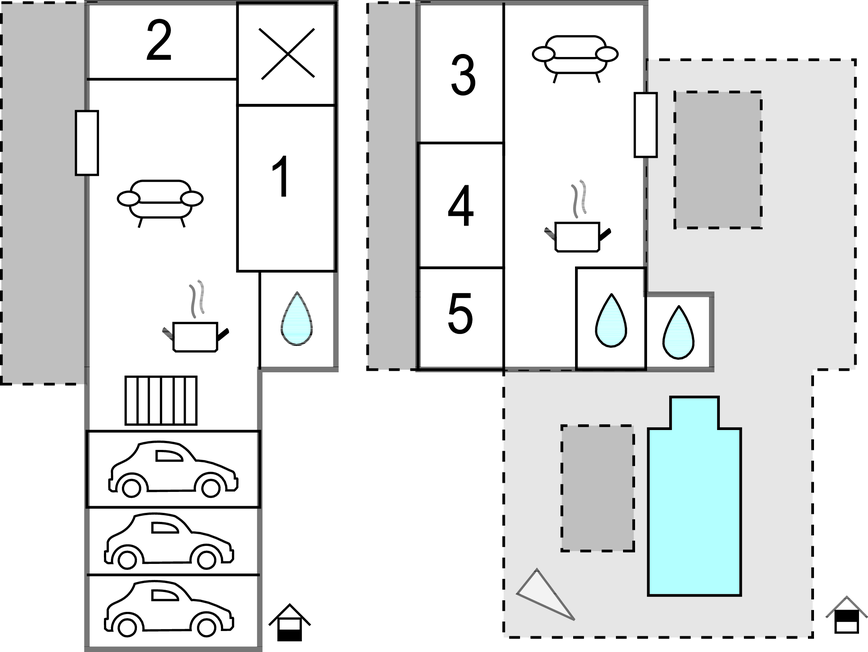 2
1
3
4
5