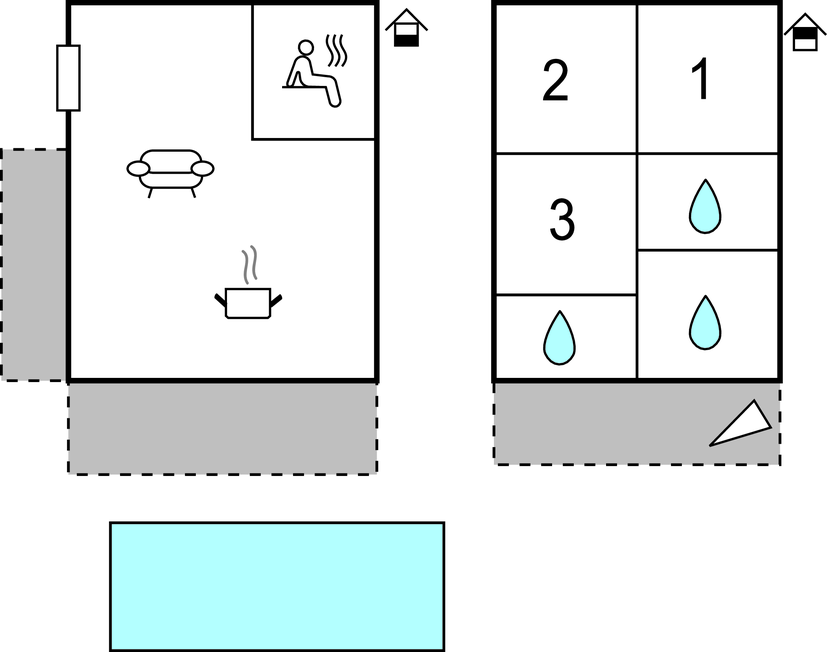 2

1

3