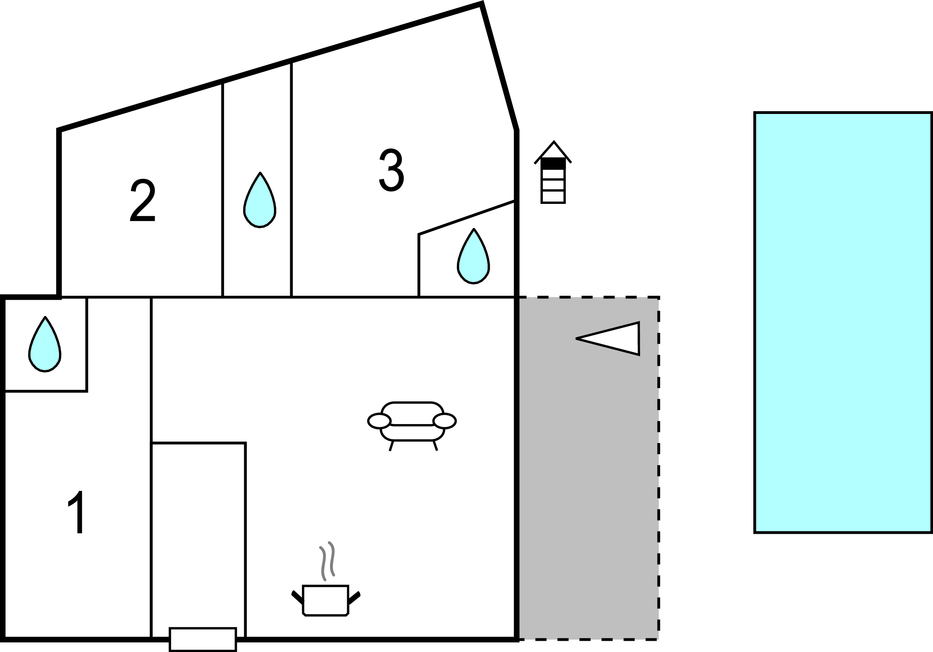 2

3

1