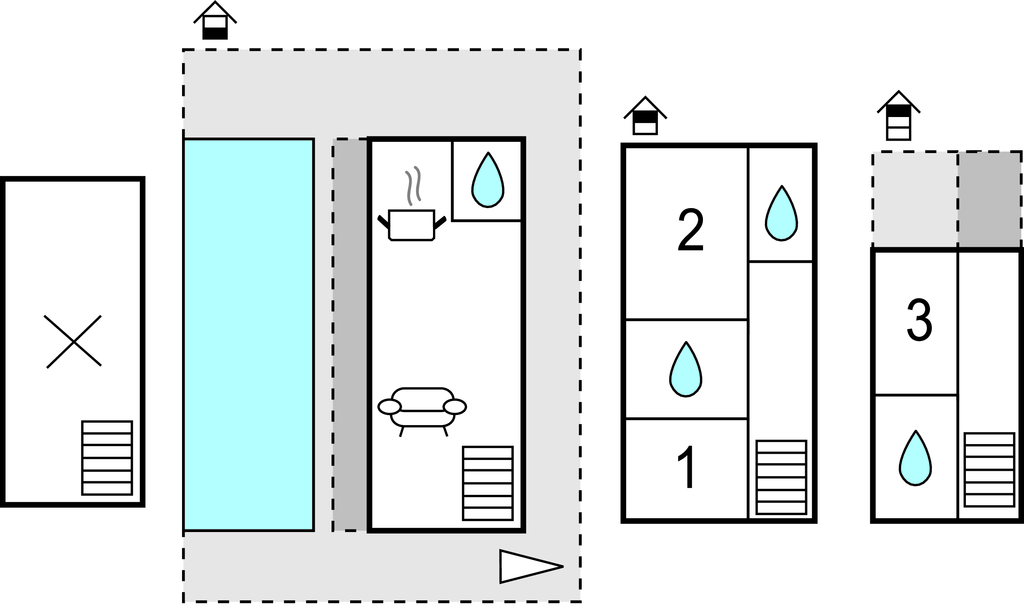 2

1

3