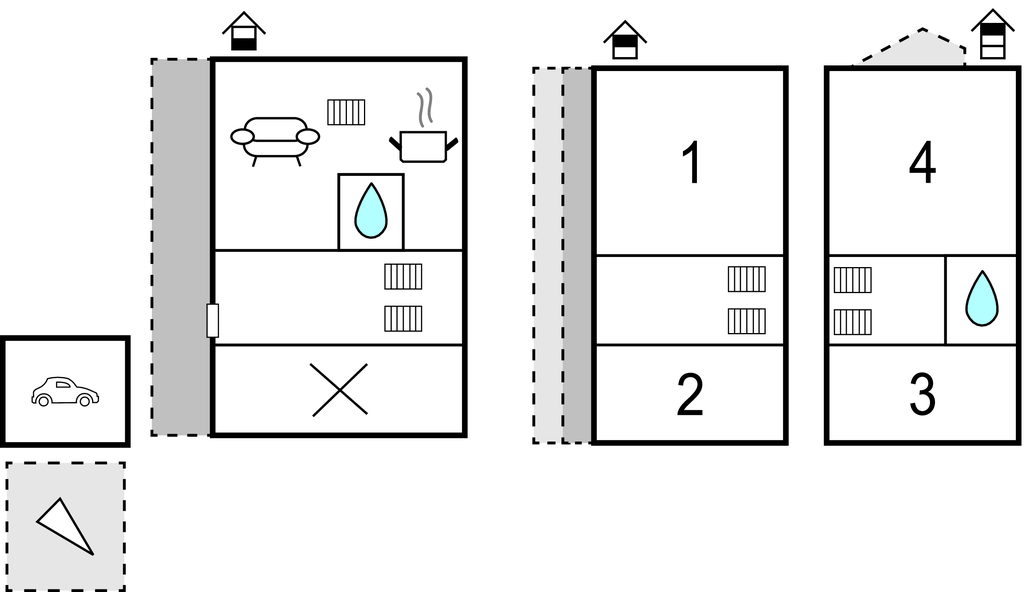 1

2

4

3