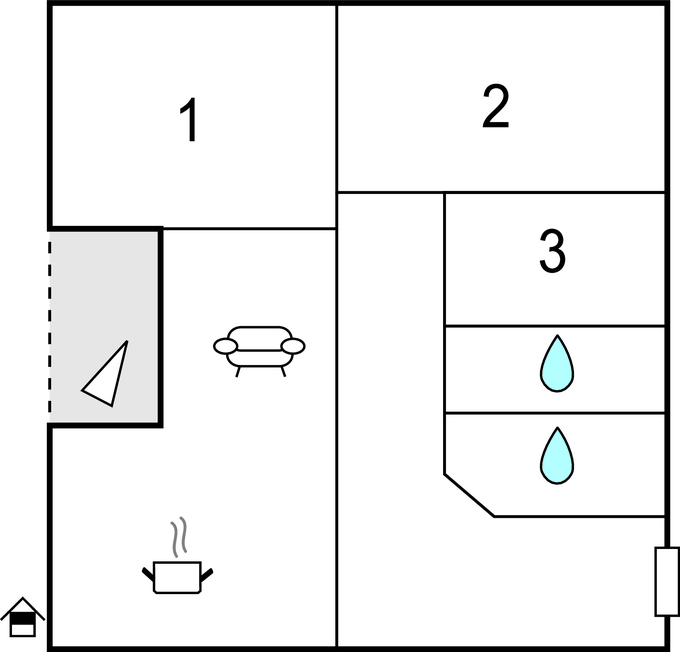 1
2
3