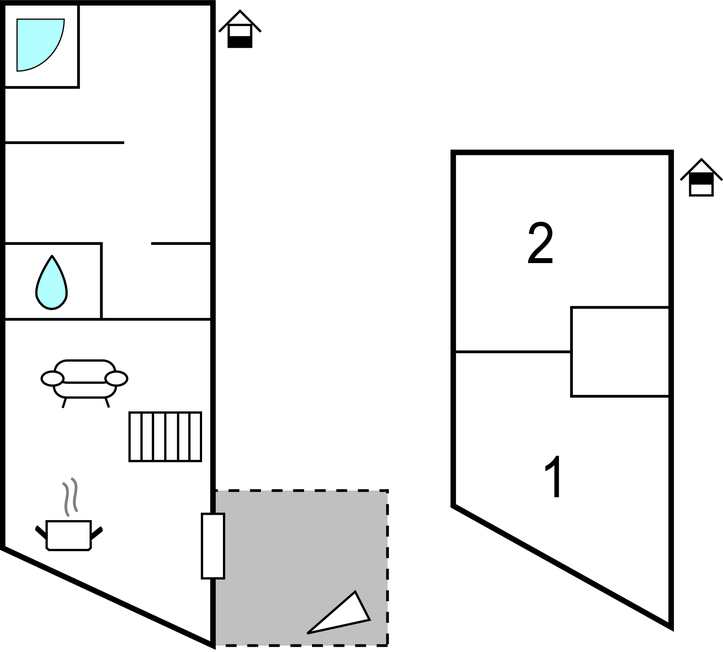 2

1