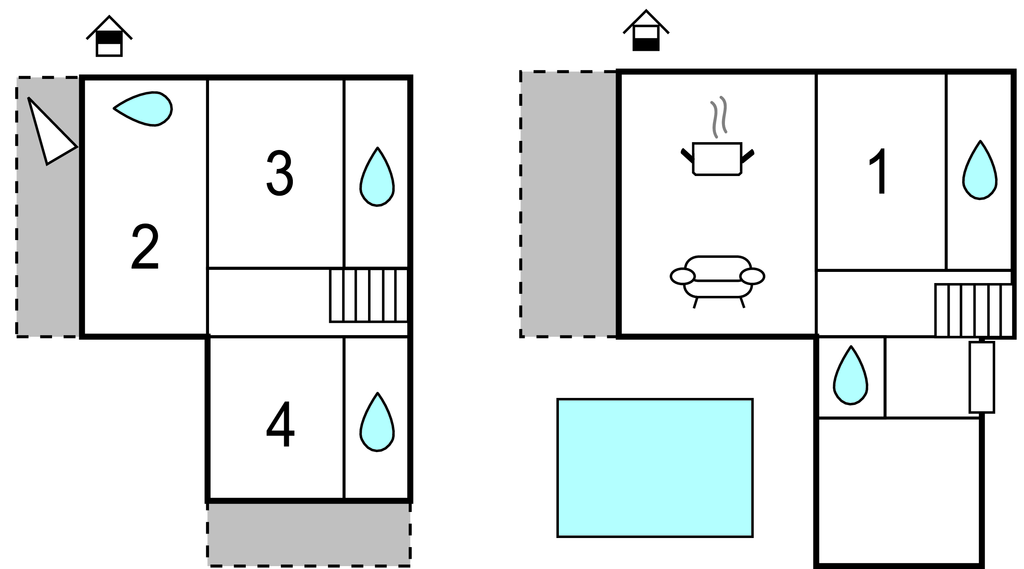 3
2
4
1