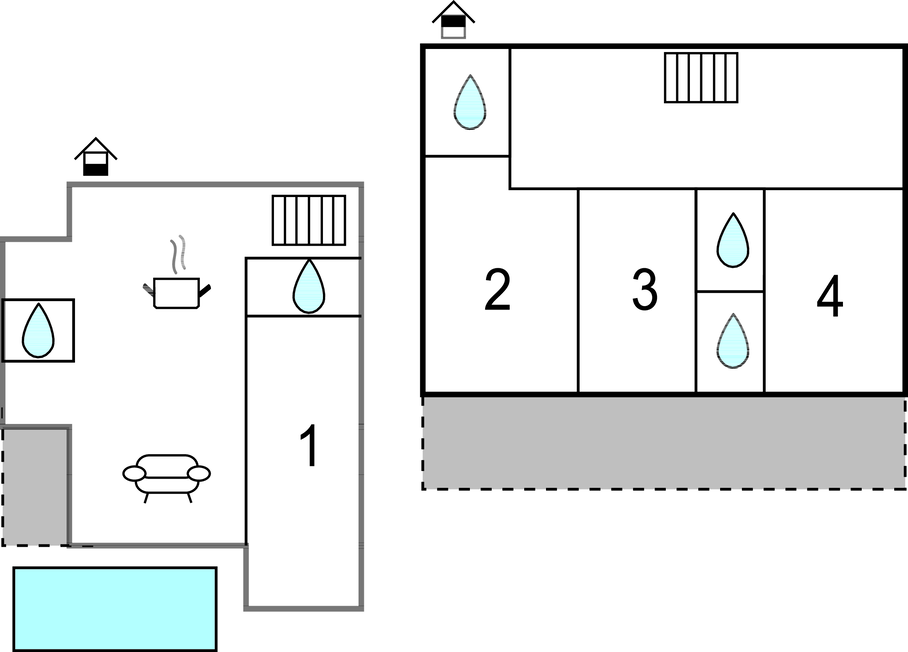 1

2

3

4