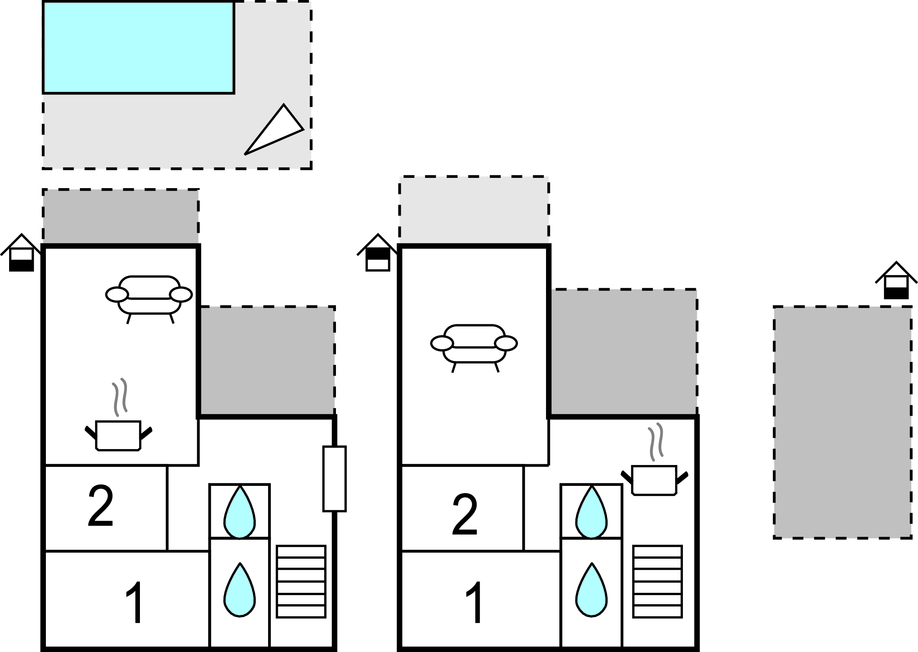 2
1
2
1