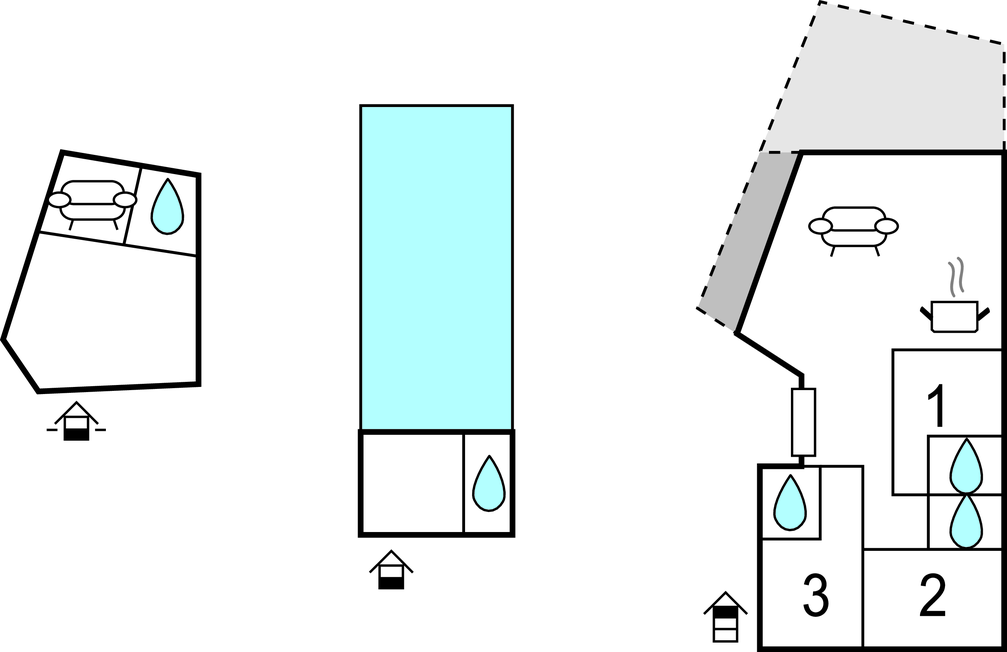 1
3
2