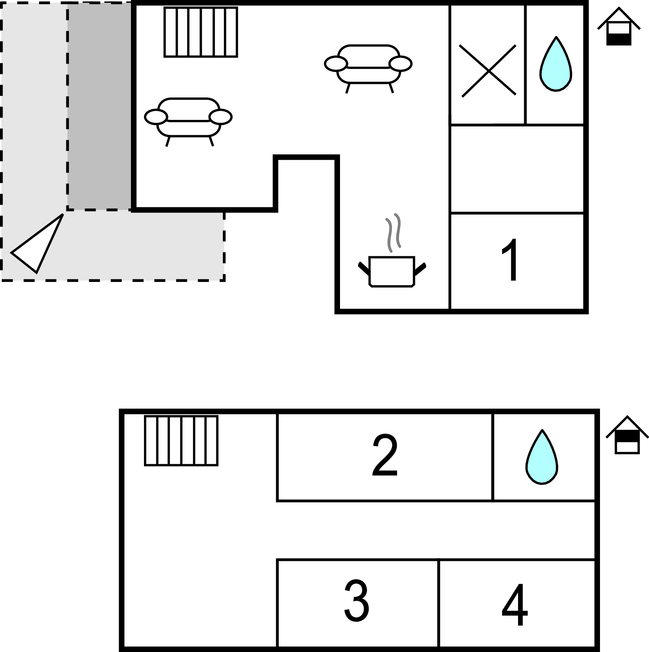 1

2

3

4