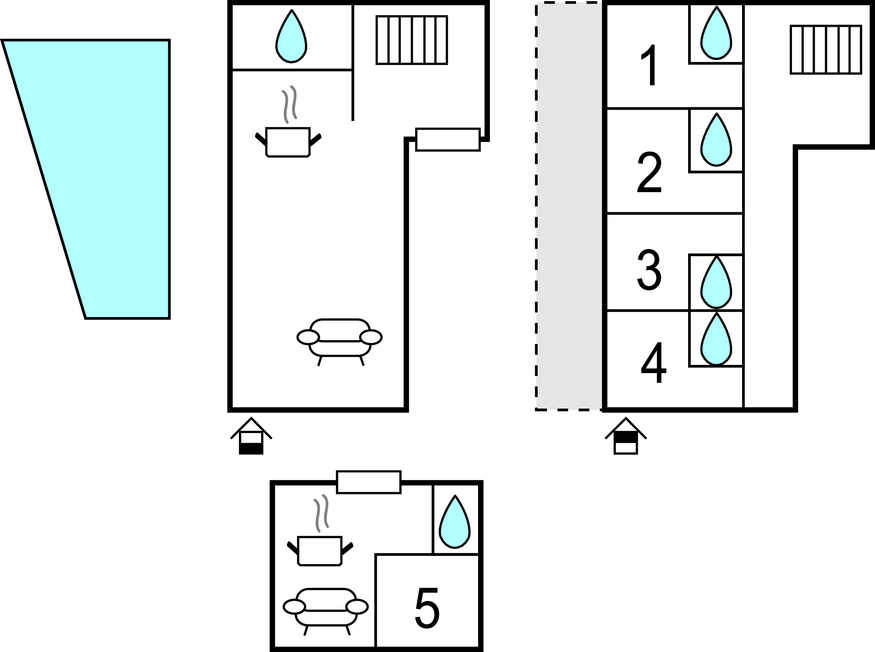 1
2
3
4
5