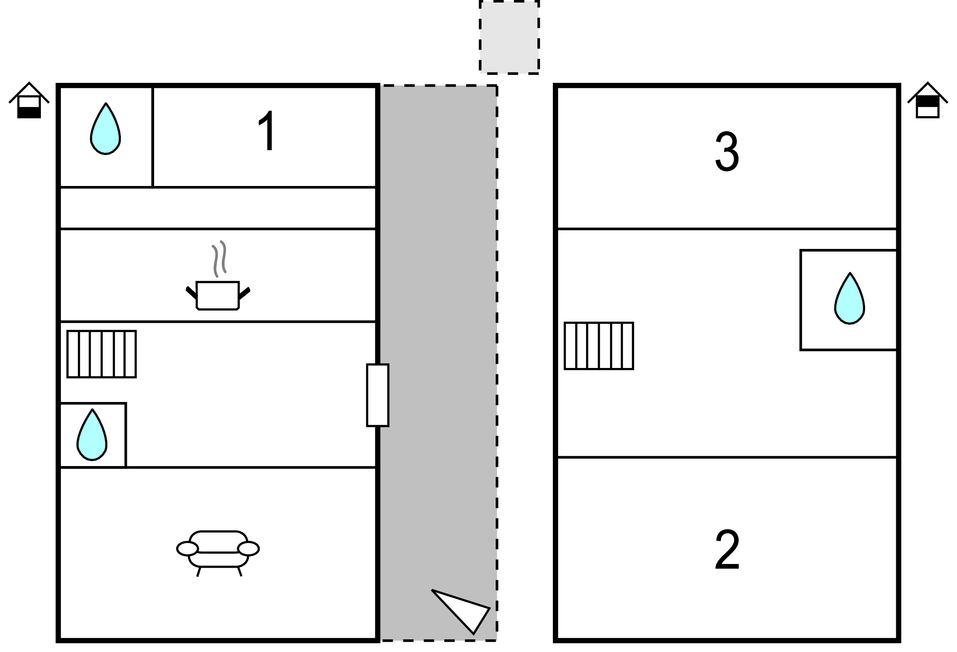 1

3

2