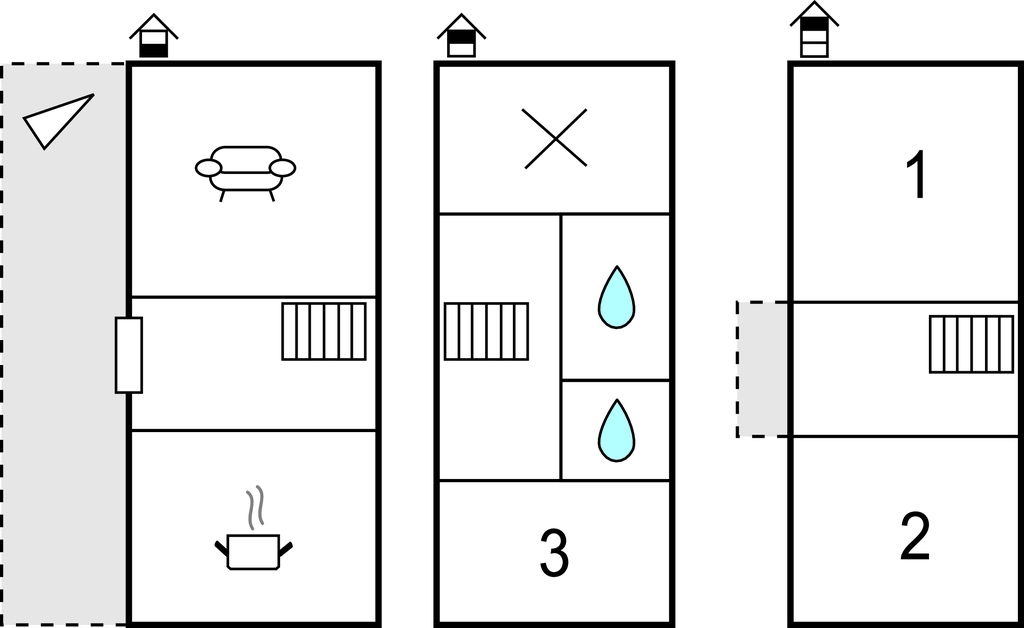 3

1

2