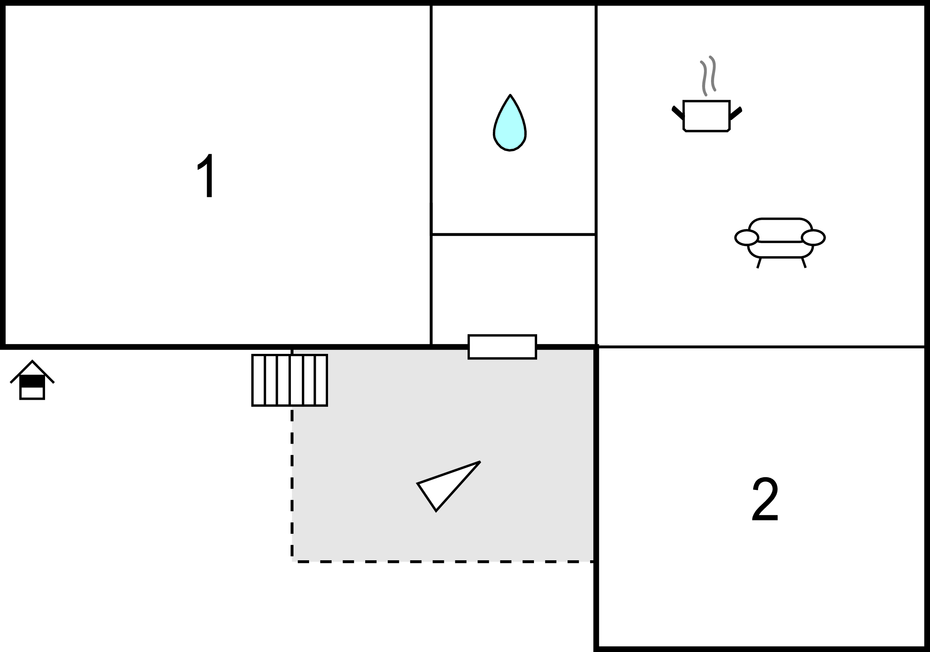 1

2