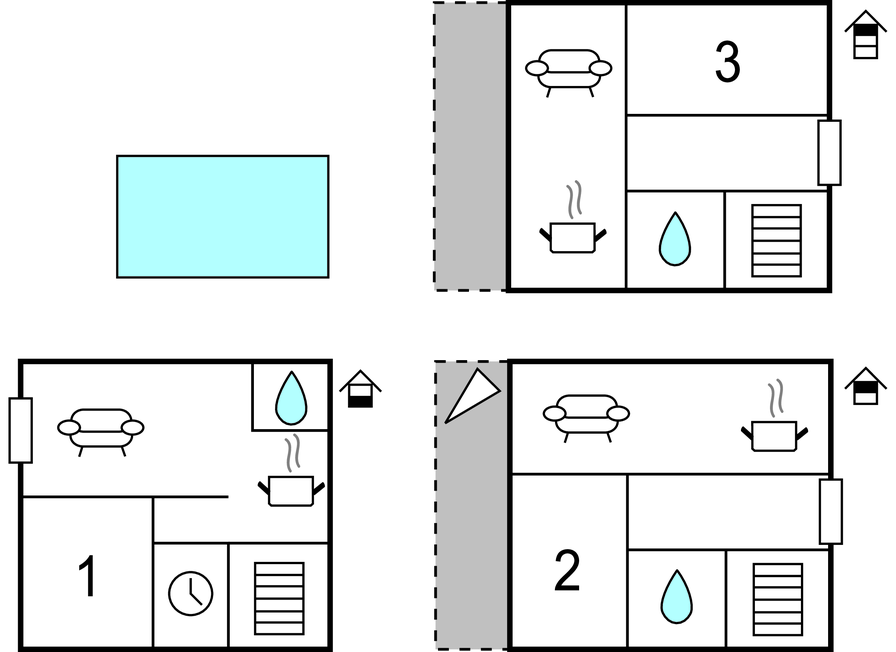 3

1

2