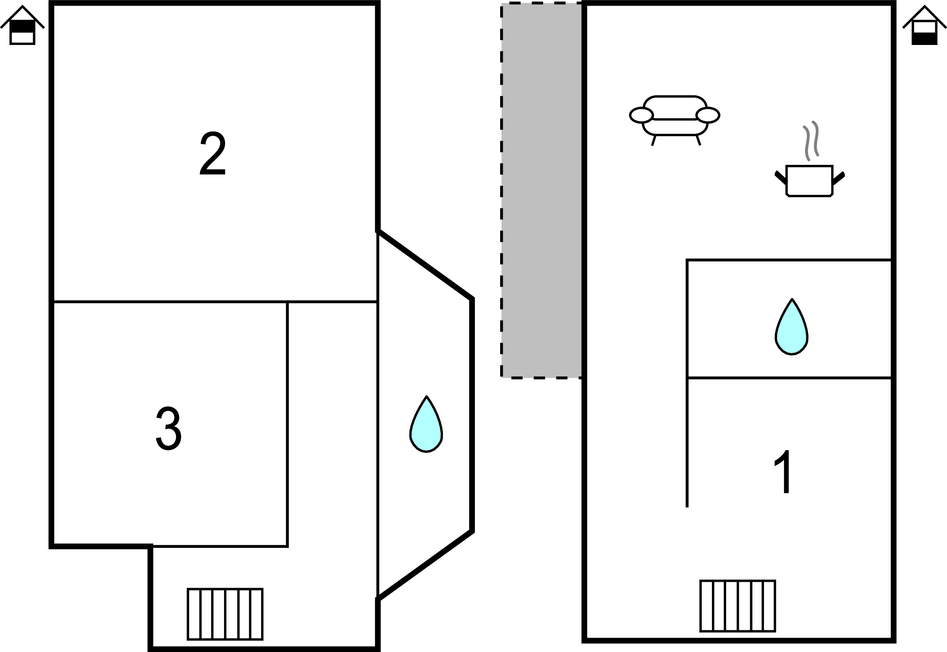 2

3

1