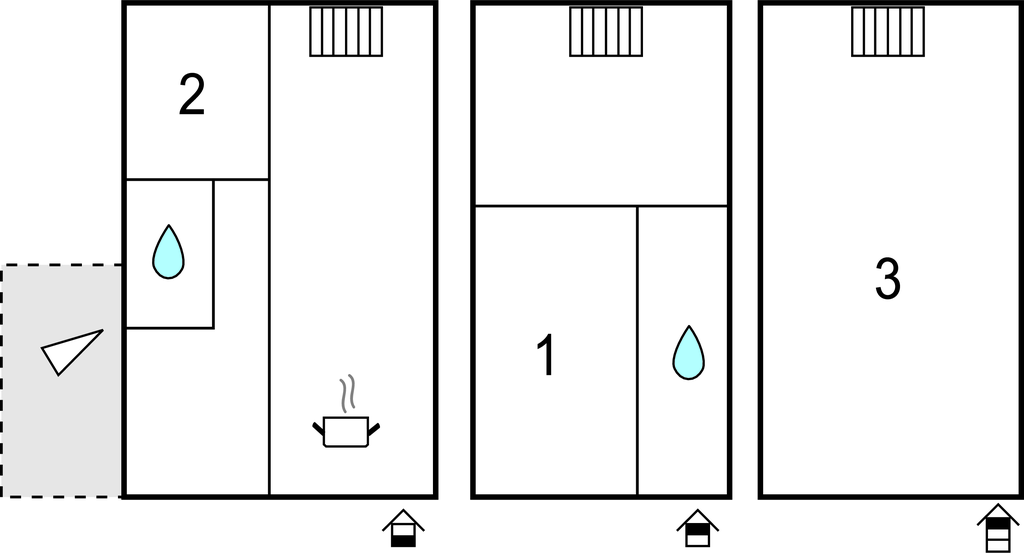 2

1

3