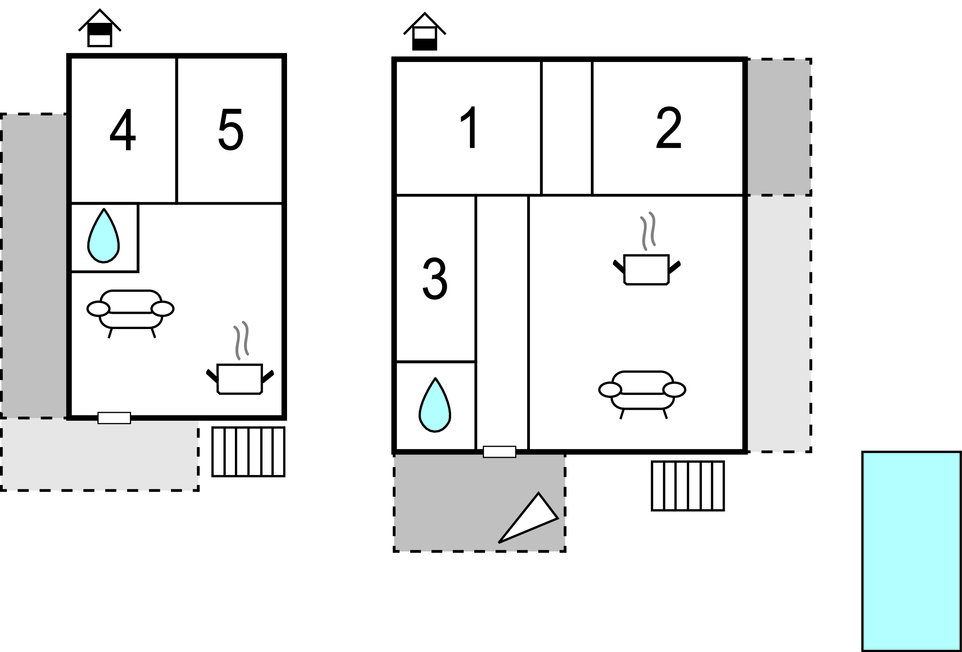 4
5
1
2
3