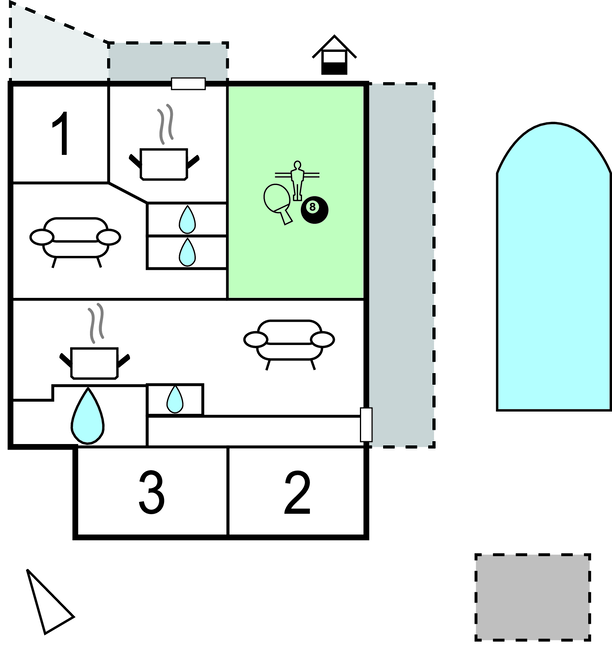 1
8
3
2