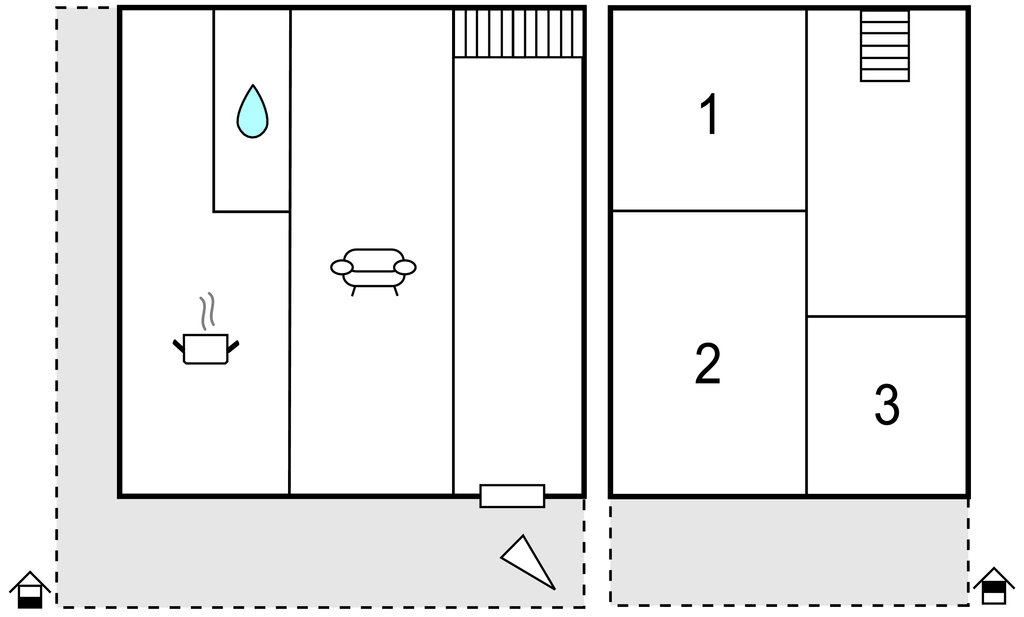 1
2
3