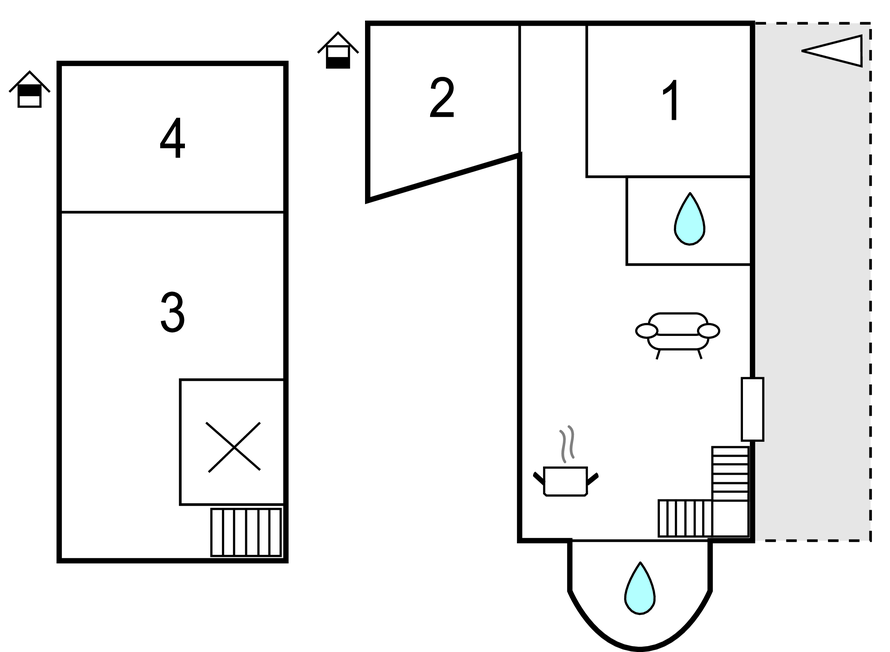 4

3

2

1